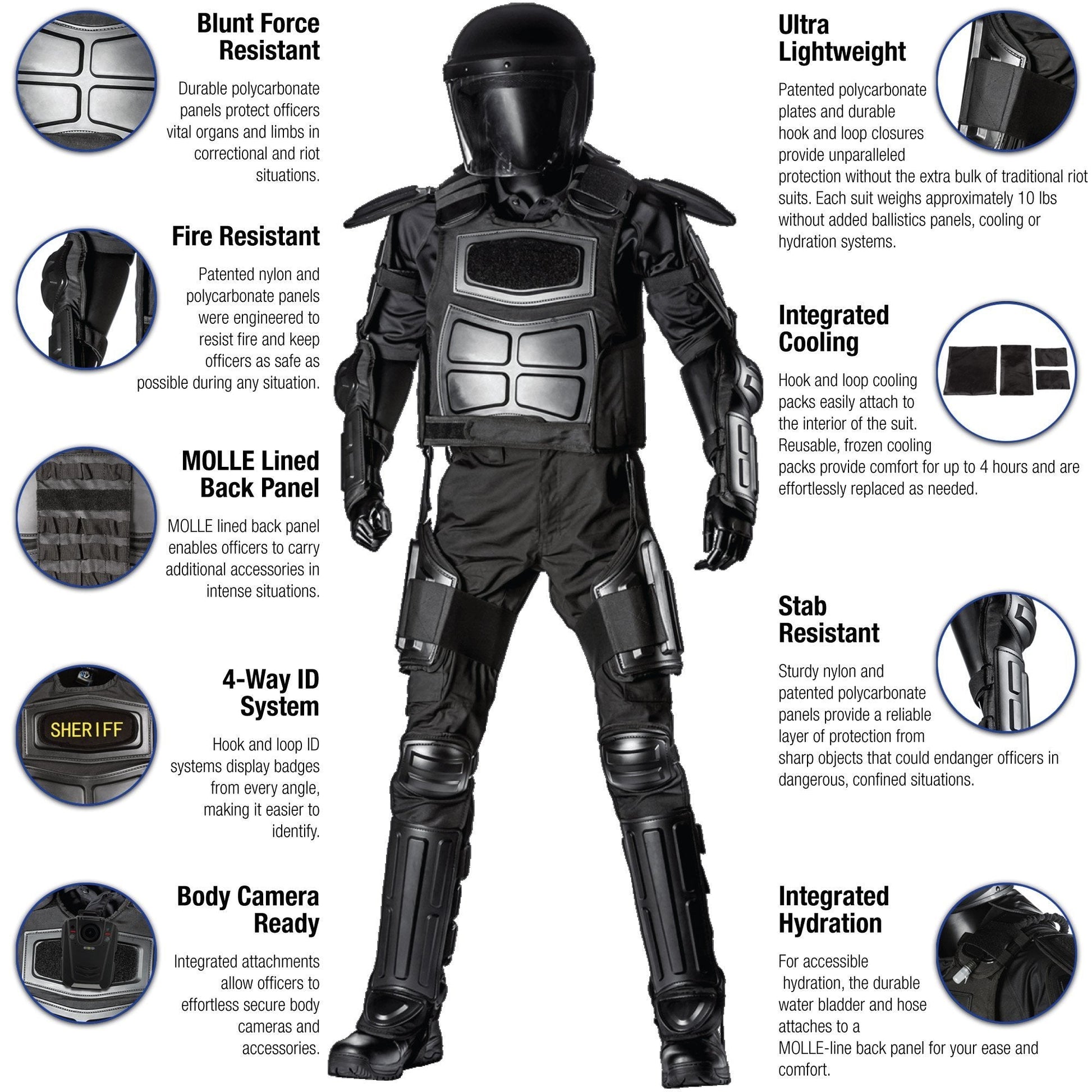 Blunt Force Resistant

Durable polycarbonate panels protect officers vital organs and limbs in correctional and riot situations.

Fire Resistant

Patented nylon and polycarbonate panels were engineered to resist fire and keep officers as safe as possible during any situation.

MOLLE Lined Back Panel

MOLLE lined back panel enables officers to carry additional accessories in intense situations.

4-Way ID System

SHERIFF

Hook and loop ID systems display badges from every angle, making it easier to identify.

Body Camera Ready

Integrated attachments allow officers to effortless secure body cameras and accessories.

Ultra Lightweight

Patented polycarbonate plates and durable hook and loop closures provide unparalleled protection without the extra bulk of traditional riot suits. Each suit weighs approximately 10 lbs without added ballistics panels, cooling or hydration systems.

Integrated Cooling

Hook and loop cooling packs easily attach to the interior of the suit. Reusable, frozen cooling packs provide comfort for up to 4 hours and are effortlessly replaced as needed.

Stab Resistant

Sturdy nylon and patented polycarbonate panels provide a reliable layer of protection from sharp objects that could endanger officers in dangerous, confined situations.

Integrated Hydration

For accessible hydration, the durable water bladder and hose attaches to a MOLLE-line back panel for your ease and comfort.