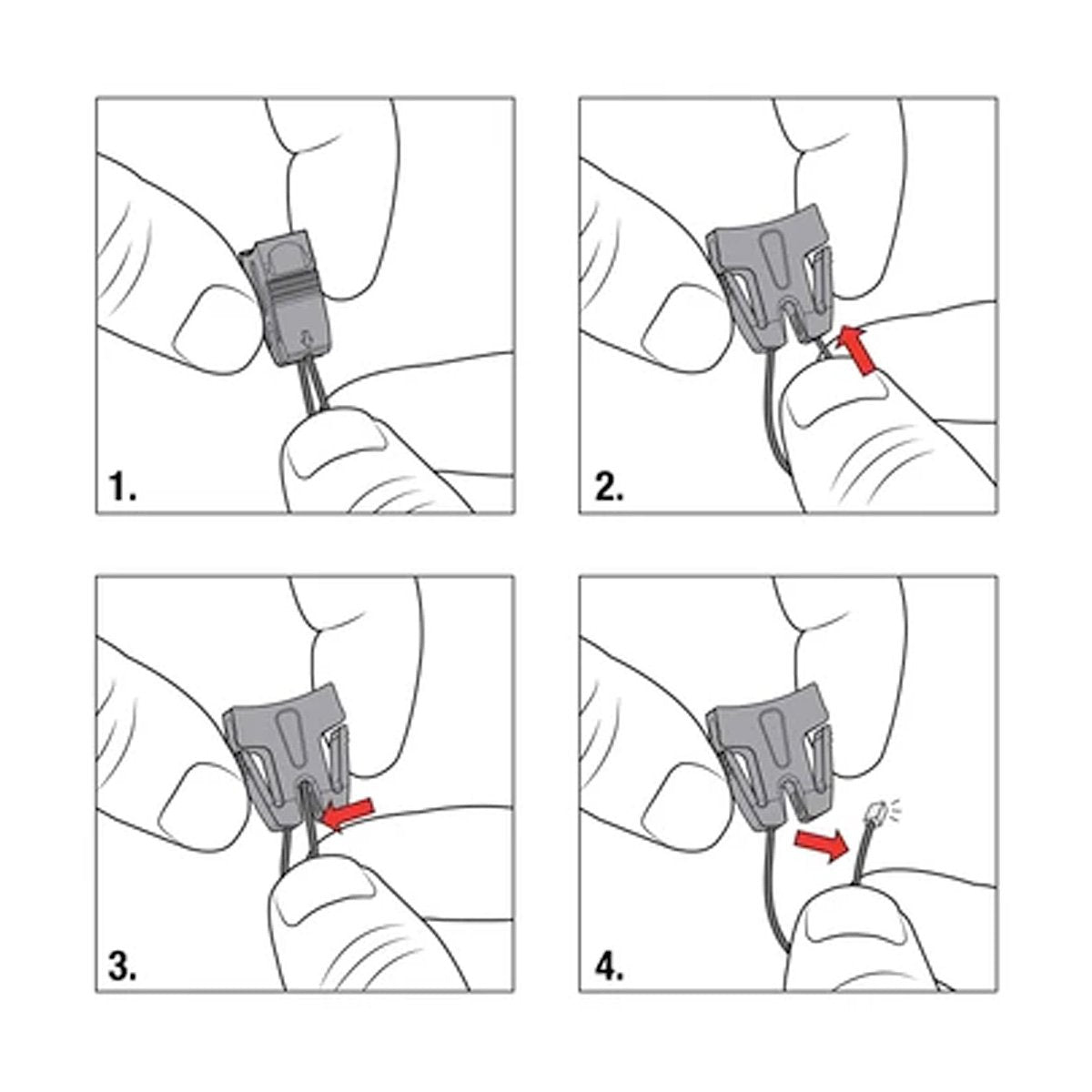 1.

2.

3.

4.